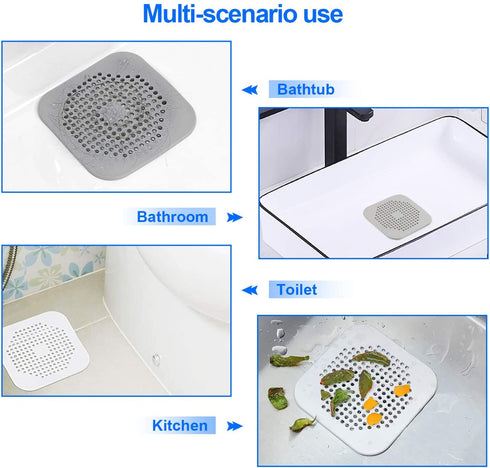 Multi-scenario use

Bathtub

Bathroom

Toilet

Kitchen