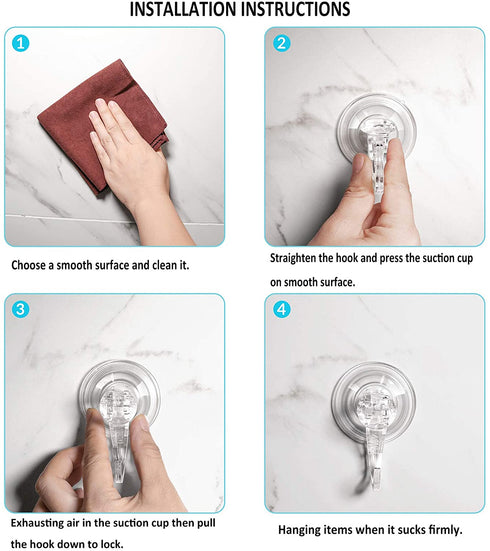 INSTALLATION INSTRUCTIONS

1

Choose a smooth surface and clean it.

2

Straighten the hook and press the suction cup on smooth surface.

3

Exhausting air in the suction cup then pull the hook down to lock.

4

Hanging items when it sucks firmly.