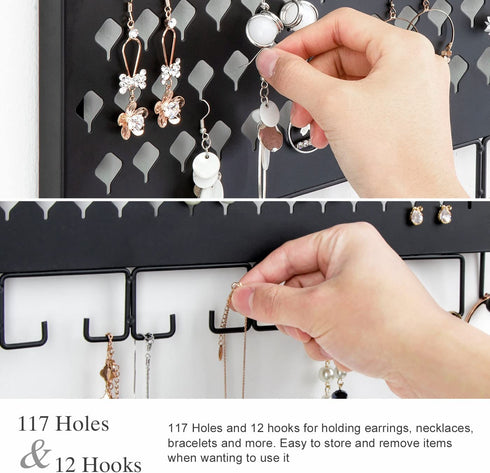 117 Holes
& 12 Hooks

117 Holes and 12 hooks for holding earrings, necklaces, bracelets and more. Easy to store and remove items when wanting to use it