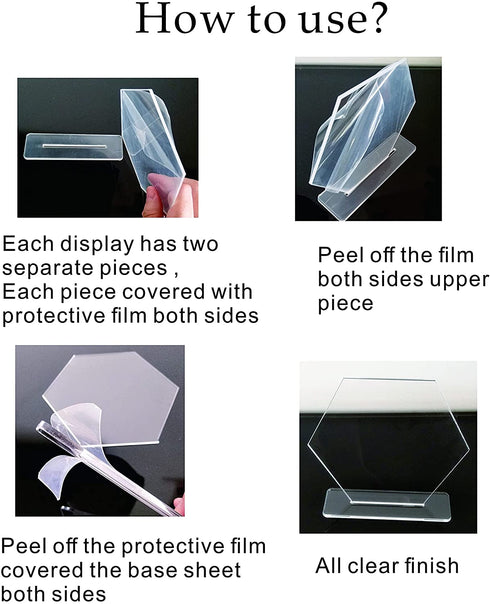 How to use?

Each display has two separate pieces ,
Each piece covered with protective film both sides

Peel off the film both sides upper piece

Peel off the protective film covered the base sheet both sides

All clear finish