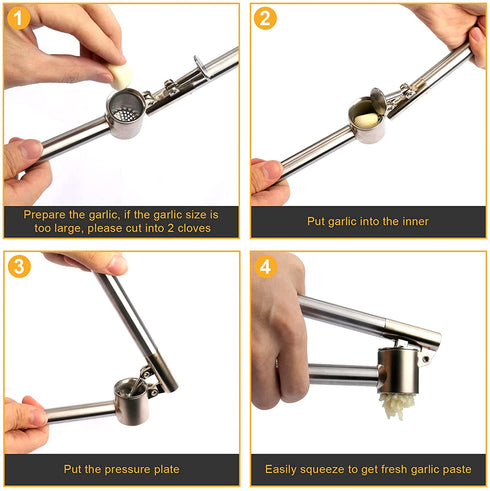 1

Prepare the garlic, if the garlic size is too large, please cut into 2 cloves

2

Put garlic into the inner

3

Put the pressure plate

4

Easily squeeze to get fresh garlic paste