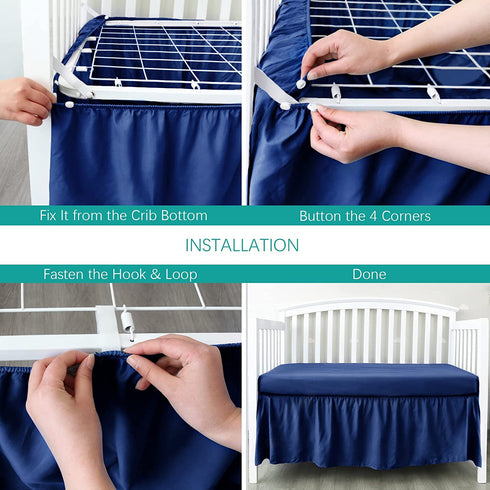 Fix It from the Crib Bottom

Button the 4 Corners

INSTALLATION

Fasten the Hook & Loop

Done