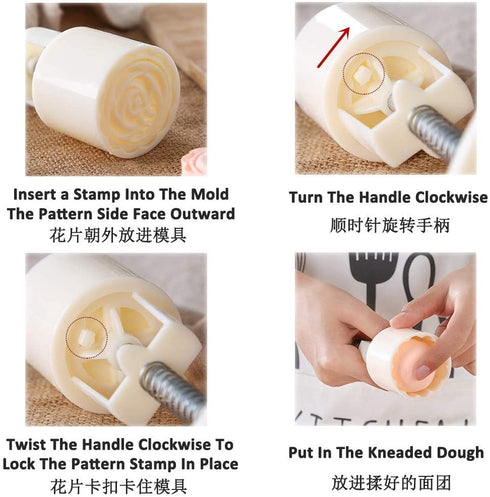 Insert a Stamp Into The Mold
The Pattern Side Face Outward
花片朝外放进模具

Turn The Handle Clockwise
顺时针旋转手柄

Twist The Handle Clockwise To
Lock The Pattern Stamp In Place
花片卡扣卡住模具

Put In The Kneaded Dough
放进揉好的面团