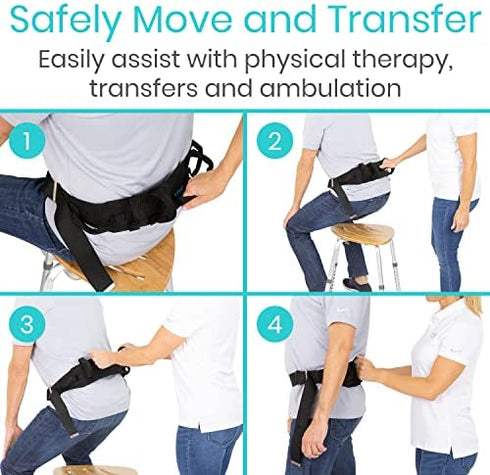 Safely Move and Transfer

Easily assist with physical therapy, transfers and ambulation

1

2

3

4