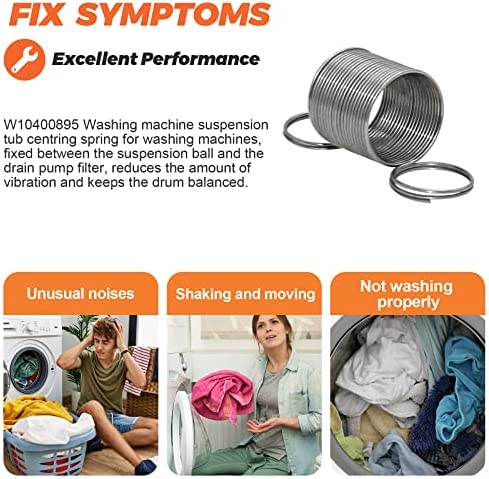 FIX SYMPTOMS

Excellent Performance

W10400895 Washing machine suspension tub centring spring for washing machines, fixed between the suspension ball and the drain pump filter, reduces the amount of vibration and keeps the drum balanced.

Unusual noises

Shaking and moving

Not washing properly