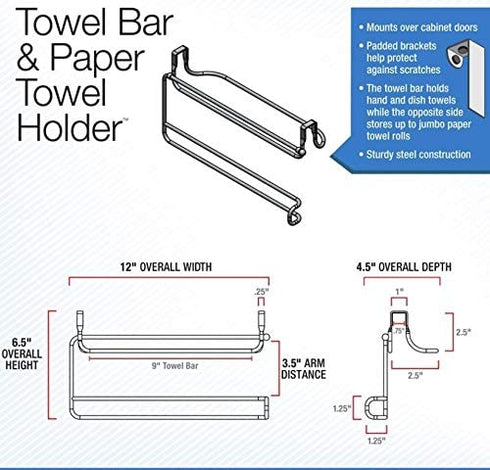 Towel Bar & Paper Towel Holder™

• Mounts over cabinet doors
• Padded brackets help protect against scratches
• The towel bar holds hand and dish towels while the opposite side stores up to jumbo paper towel rolls
• Sturdy steel construction

12" OVERALL WIDTH
.25"
6.5" OVERALL HEIGHT
9" Towel Bar
3.5" ARM DISTANCE

4.5" OVERALL DEPTH
1"
.75"
2.5"
2.5"
1.25"
1.25"