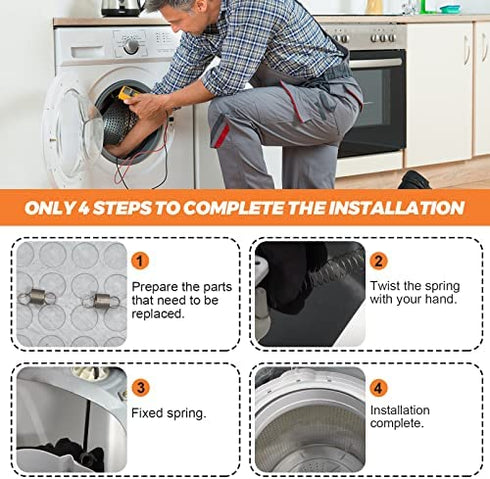 ONLY 4 STEPS TO COMPLETE THE INSTALLATION

1
Prepare the parts that need to be replaced.

2
Twist the spring with your hand.

3
Fixed spring.

4
Installation complete.