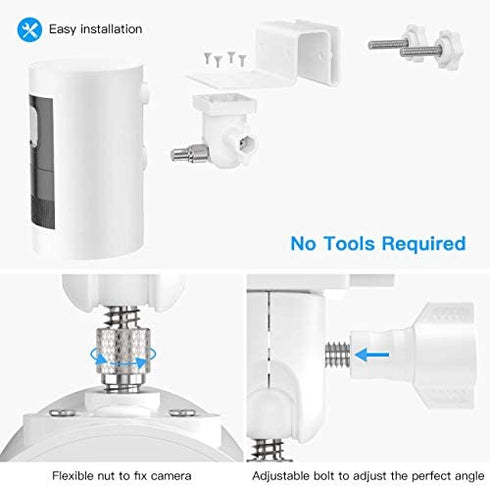 Easy installation

No Tools Required

Flexible nut to fix camera

Adjustable bolt to adjust the perfect angle