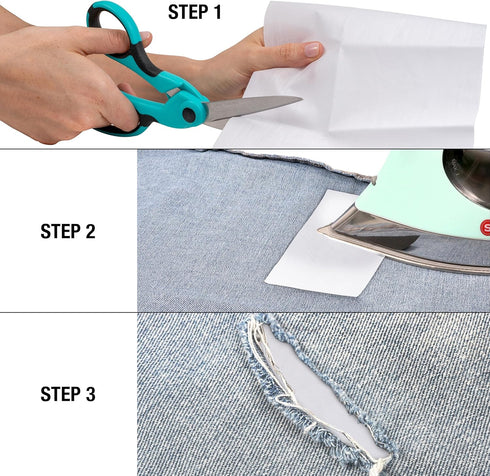 STEP 1

STEP 2

STEP 3