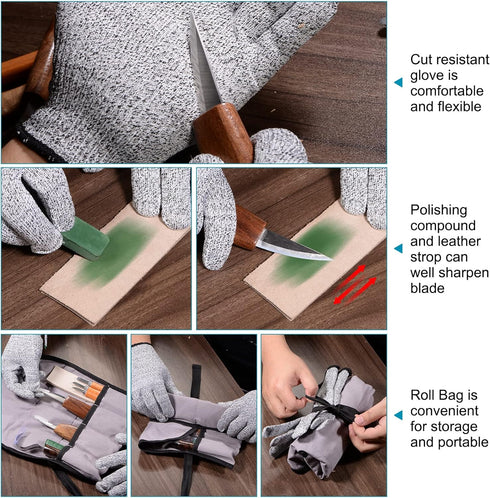 Cut resistant glove is comfortable and flexible

Polishing compound and leather strop can well sharpen blade

Roll Bag is convenient for storage and portable