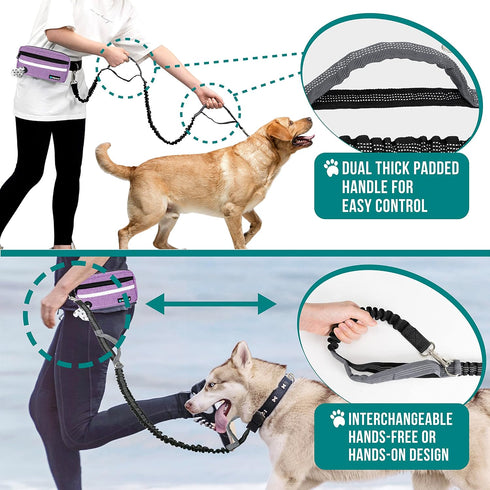 DUAL THICK PADDED HANDLE FOR EASY CONTROL

INTERCHANGEABLE HANDS-FREE OR HANDS-ON DESIGN