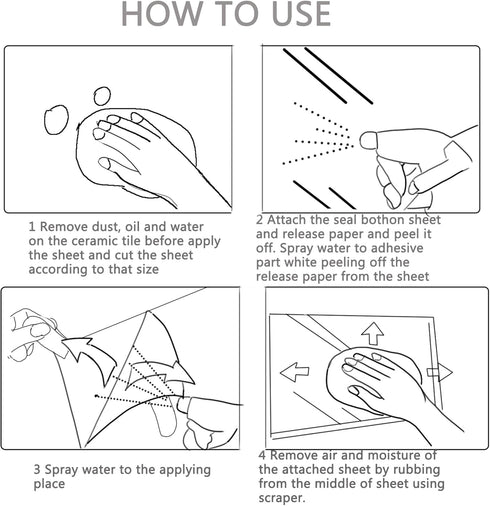 HOW TO USE

1 Remove dust, oil and water on the ceramic tile before apply the sheet and cut the sheet according to that size

2 Attach the seal bothon sheet and release paper and peel it off. Spray water to adhesive part white peeling off the release paper from the sheet

3 Spray water to the applying place

4 Remove air and moisture of the attached sheet by rubbing from the middle of sheet using scraper.