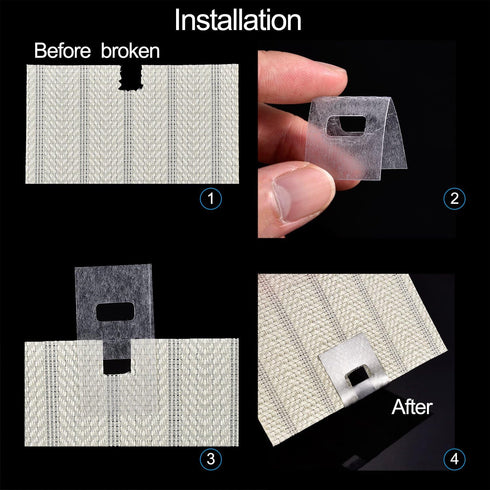 Installation

Before broken

1

2

3

After

4