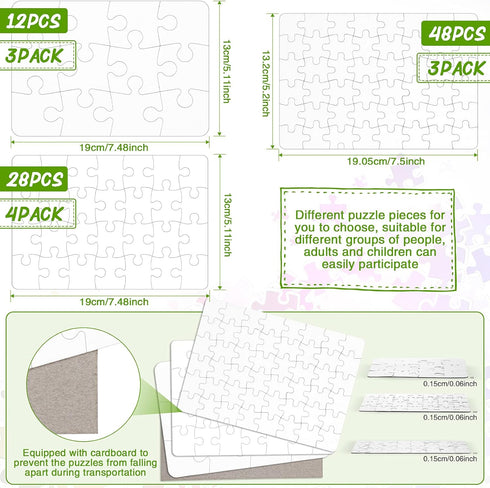 12PCS
3PACK
13cm/5.11inch
19cm/7.48inch

48PCS
3PACK
13.2cm/5.2inch
19.05cm/7.5inch

28PCS
4PACK
13cm/5.11inch
19cm/7.48inch

Different puzzle pieces for you to choose, suitable for different groups of people, adults and children can easily participate

Equipped with cardboard to prevent the puzzles from falling apart during transportation

0.15cm/0.06inch
0.15cm/0.06inch
0.15cm/0.06inch