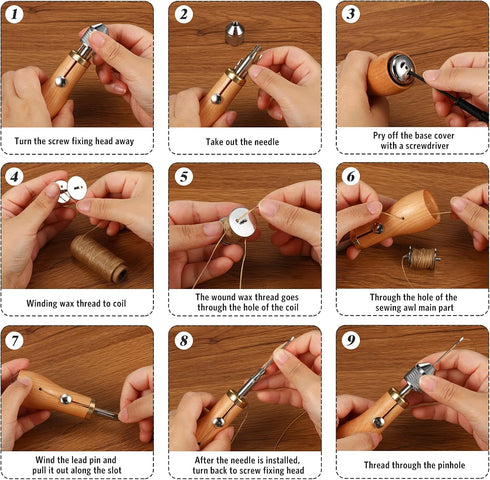 1
Turn the screw fixing head away

2
Take out the needle

3
Pry off the base cover with a screwdriver

4
Winding wax thread to coil

5
The wound wax thread goes through the hole of the coil

6
Through the hole of the sewing awl main part

7
Wind the lead pin and pull it out along the slot

8
After the needle is installed, turn back to screw fixing head

9
Thread through the pinhole