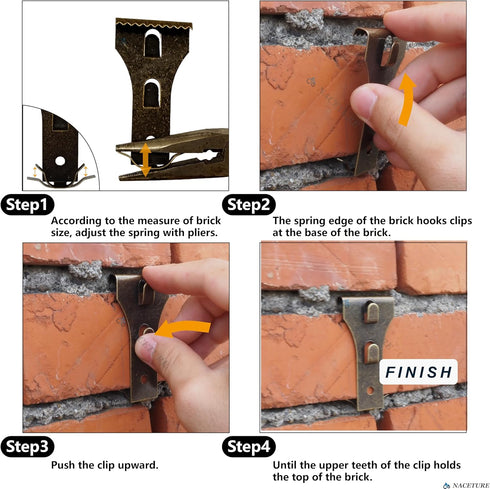 Step1
According to the measure of brick size, adjust the spring with pliers.

Step2
The spring edge of the brick hooks clips at the base of the brick.

Step3
Push the clip upward.

FINISH

Step4
Until the upper teeth of the clip holds the top of the brick.

NACETURE