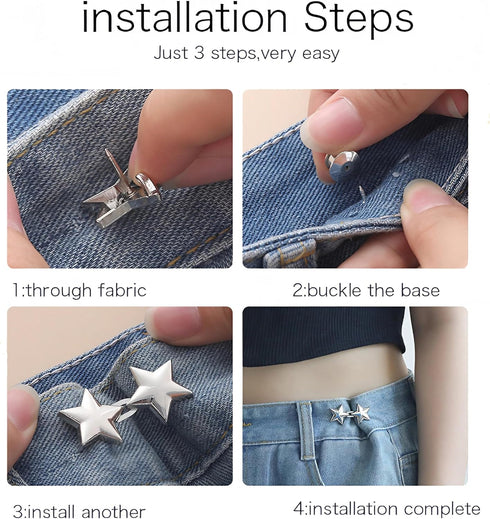 installation Steps

Just 3 steps,very easy

1:through fabric

2:buckle the base

3:install another

4:installation complete