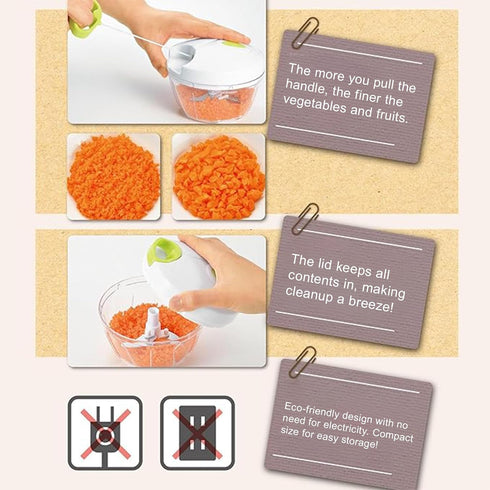 The more you pull the handle, the finer the vegetables and fruits.

The lid keeps all contents in, making cleanup a breeze!

Eco-friendly design with no need for electricity. Compact size for easy storage!