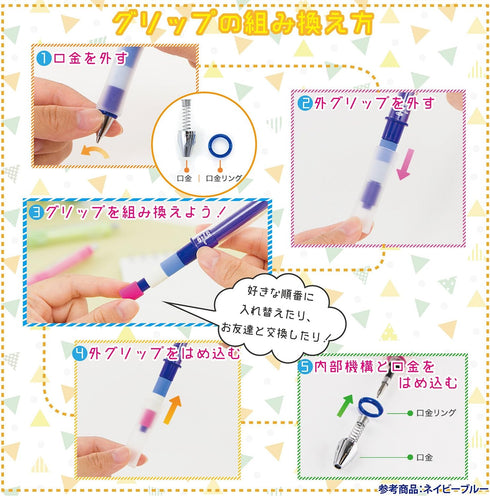 グリップの組み換え方

1 口金を外す

口金 | 口金リング

2 外グリップを外す

3 グリップを組み換えよう！

好きな順番に入れ替えたり、お友達と交換したり！

4 外グリップをはめ込む

5 内部機構と口金をはめ込む

口金リング

口金

参考商品：ネイビーブルー