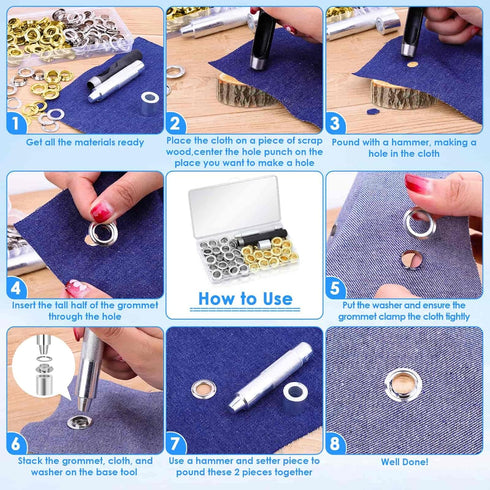 1
Get all the materials ready

2
Place the cloth on a piece of scrap wood,center the hole punch on the place you want to make a hole

3
Pound with a hammer, making a hole in the cloth

4
Insert the tall half of the grommet through the hole

How to Use

5
Put the washer and ensure the grommet clamp the cloth tightly

6
Stack the grommet, cloth, and washer on the base tool

7
Use a hammer and setter piece to pound these 2 pieces together

8
Well Done!