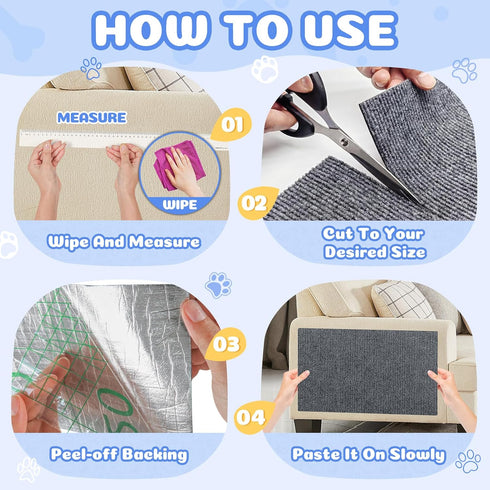 HOW TO USE

MEASURE

01

WIPE

Wipe And Measure

02

Cut To Your Desired Size

03

Peel-off Backing

04

Paste It On Slowly