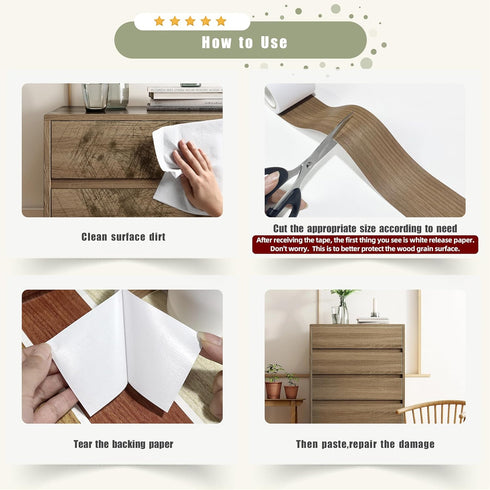 How to Use

Clean surface dirt

Cut the appropriate size according to need

After receiving the tape, the first thing you see is white release paper. Don't worry. This is to better protect the wood grain surface.

Tear the backing paper

Then paste,repair the damage