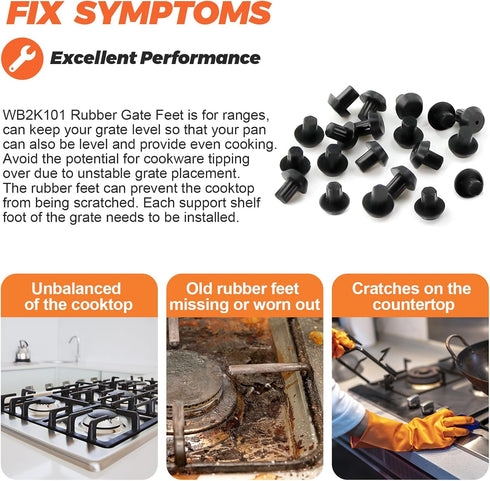 FIX SYMPTOMS

Excellent Performance

WB2K101 Rubber Gate Feet is for ranges, can keep your grate level so that your pan can also be level and provide even cooking. Avoid the potential for cookware tipping over due to unstable grate placement. The rubber feet can prevent the cooktop from being scratched. Each support shelf foot of the grate needs to be installed.

Unbalanced of the cooktop

Old rubber feet missing or worn out

Cratches on the countertop