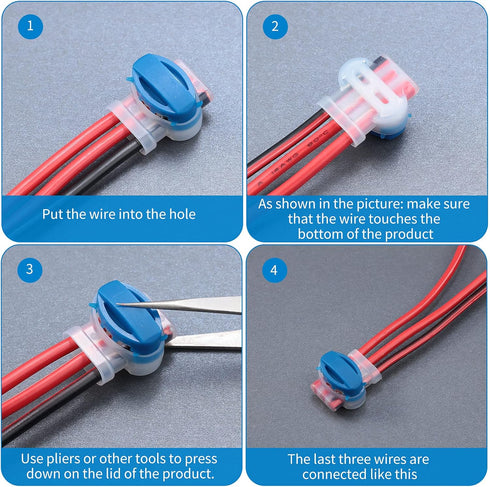 1

Put the wire into the hole

2

As shown in the picture: make sure that the wire touches the bottom of the product

3

Use pliers or other tools to press down on the lid of the product.

4

The last three wires are connected like this