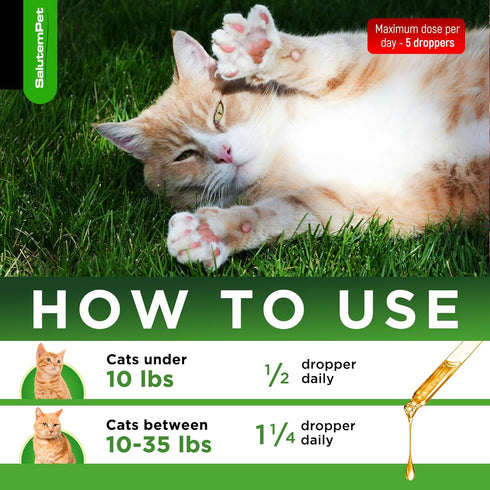 SalutemPet

Maximum dose per day - 5 droppers

HOW TO USE

Cats under 10 lbs $\frac{1}{2}$ dropper daily

Cats between 10-35 lbs $1\frac{1}{4}$ dropper daily