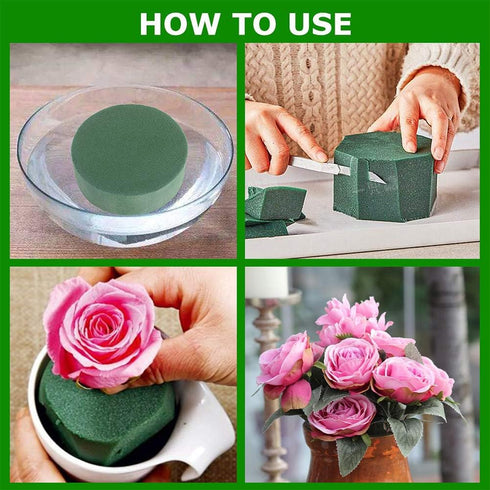 HOW TO USE