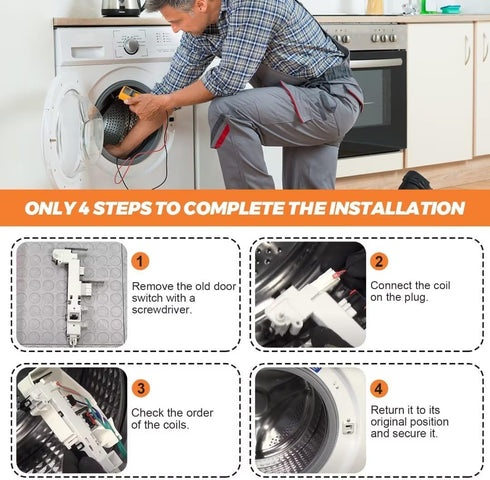 ONLY 4 STEPS TO COMPLETE THE INSTALLATION

1
Remove the old door switch with a screwdriver.

2
Connect the coil on the plug.

3
Check the order of the coils.

4
Return it to its original position and secure it.