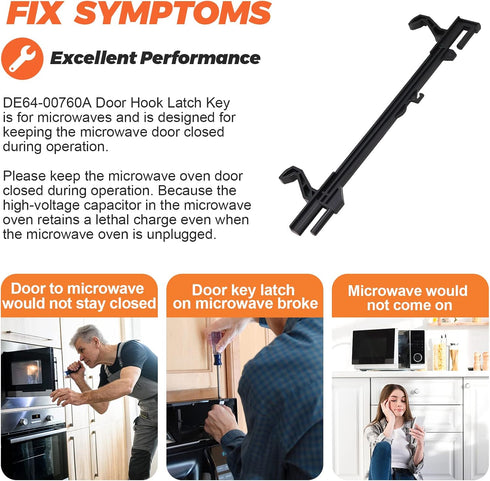 FIX SYMPTOMS

Excellent Performance

DE64-00760A Door Hook Latch Key is for microwaves and is designed for keeping the microwave door closed during operation.

Please keep the microwave oven door closed during operation. Because the high-voltage capacitor in the microwave oven retains a lethal charge even when the microwave oven is unplugged.

Door to microwave would not stay closed

Door key latch on microwave broke

Microwave would not come on