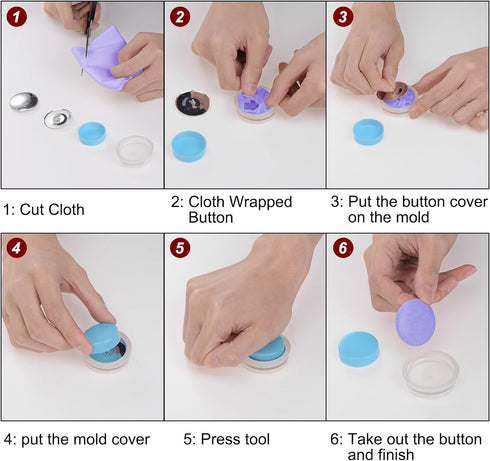 1

2

3

1: Cut Cloth

2: Cloth Wrapped Button

3: Put the button cover on the mold

4

5

6

4: put the mold cover

5: Press tool

6: Take out the button and finish