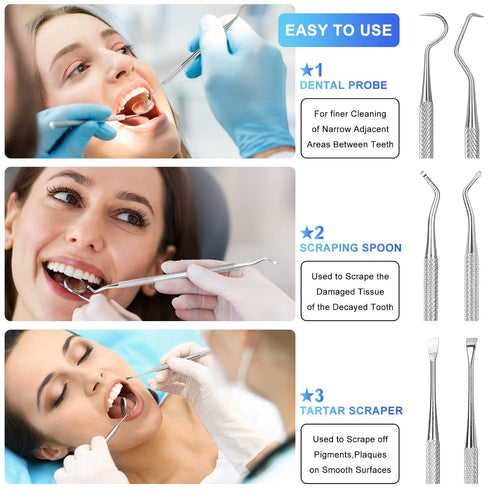 EASY TO USE

★1
DENTAL PROBE

For finer Cleaning of Narrow Adjacent Areas Between Teeth

★2
SCRAPING SPOON

Used to Scrape the Damaged Tissue of the Decayed Tooth

★3
TARTAR SCRAPER

Used to Scrape off Pigments,Plaques on Smooth Surfaces