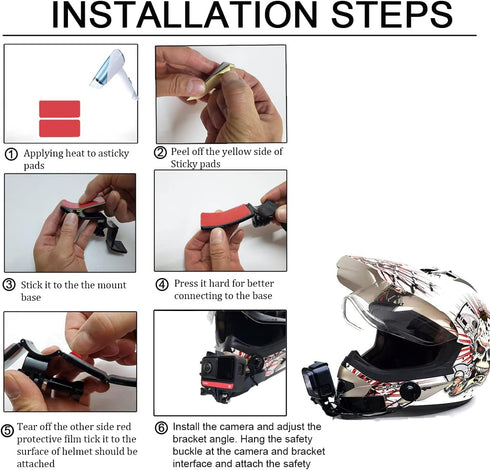 INSTALLATION STEPS

① Applying heat to asticky pads

② Peel off the yellow side of Sticky pads

③ Stick it to the the mount base

④ Press it hard for better connecting to the base

⑤ Tear off the other side red protective film tick it to the surface of helmet should be attached

⑥ Install the camera and adjust the bracket angle. Hang the safety buckle at the camera and bracket interface and attach the safety