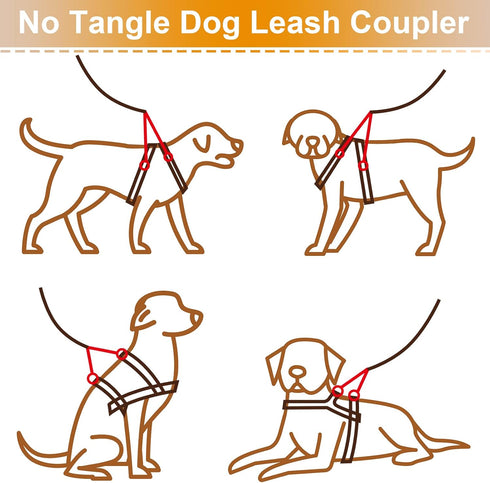 No Tangle Dog Leash Coupler