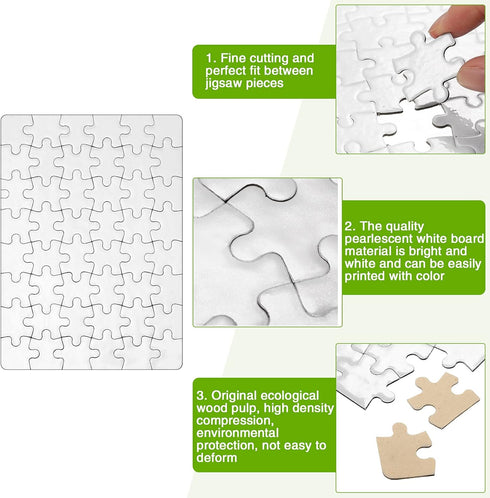 1. Fine cutting and perfect fit between jigsaw pieces

2. The quality pearlescent white board material is bright and white and can be easily printed with color

3. Original ecological wood pulp, high density compression, environmental protection, not easy to deform