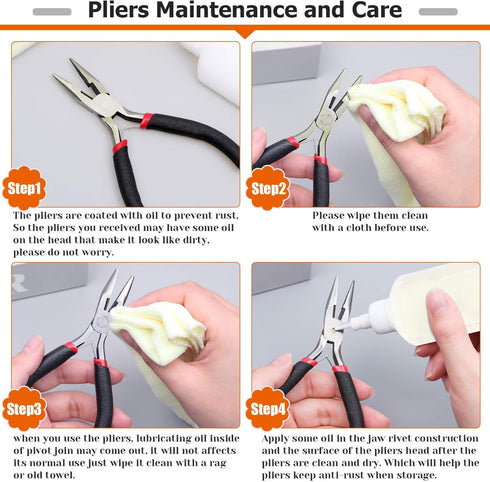 Pliers Maintenance and Care

Step1

The pliers are coated with oil to prevent rust. So the pliers you received may have some oil on the head that make it look like dirty, please do not worry.

Step2

Please wipe them clean with a cloth before use.

Step3

when you use the pliers, lubricating oil inside of pivot join may come out, it will not affects its normal use just wipe it clean with a rag or old towel.

Step4

Apply some oil in the jaw rivet construction and the surface of the pliers head after the pliers are clean and dry. Which will help the pliers keep anti-rust when storage.