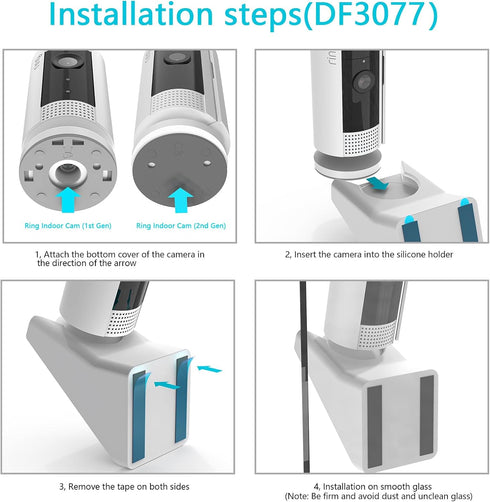 Installation steps(DF3077)

Ring Indoor Cam (1st Gen)

Ring Indoor Cam (2nd Gen)

1, Attach the bottom cover of the camera in the direction of the arrow

2, Insert the camera into the silicone holder

3, Remove the tape on both sides

4, Installation on smooth glass
(Note: Be firm and avoid dust and unclean glass)