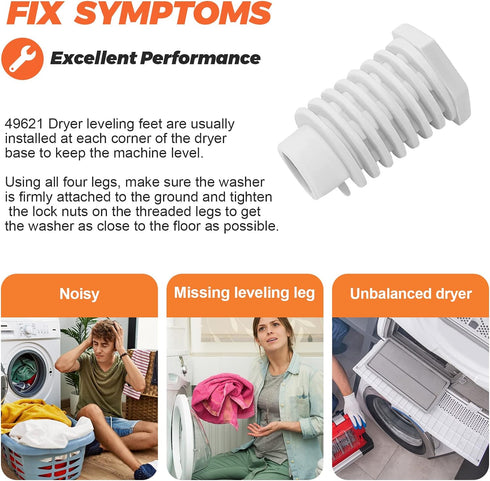 FIX SYMPTOMS

Excellent Performance

49621 Dryer leveling feet are usually installed at each corner of the dryer base to keep the machine level.

Using all four legs, make sure the washer is firmly attached to the ground and tighten the lock nuts on the threaded legs to get the washer as close to the floor as possible.

Noisy

Missing leveling leg

Unbalanced dryer