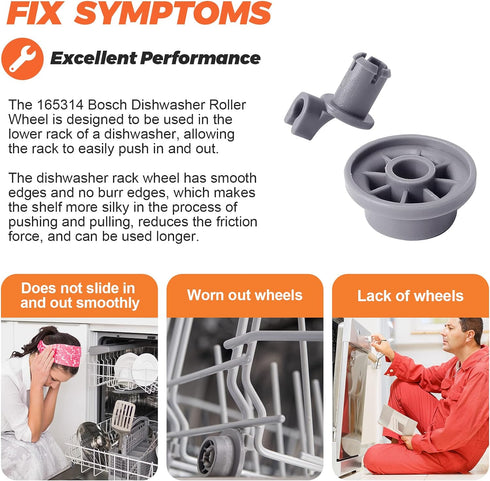 FIX SYMPTOMS

Excellent Performance

The 165314 Bosch Dishwasher Roller Wheel is designed to be used in the lower rack of a dishwasher, allowing the rack to easily push in and out.

The dishwasher rack wheel has smooth edges and no burr edges, which makes the shelf more silky in the process of pushing and pulling, reduces the friction force, and can be used longer.

Does not slide in and out smoothly

Worn out wheels

Lack of wheels