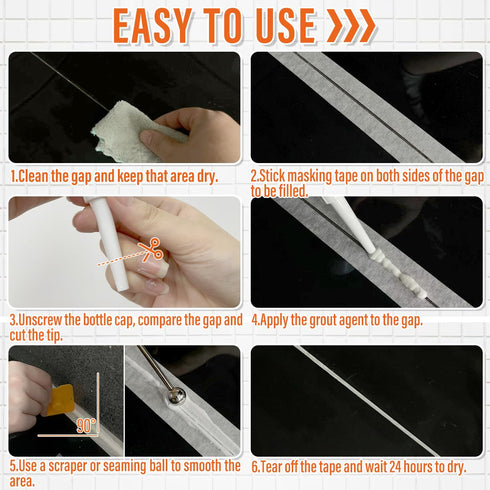 EASY TO USE

1.Clean the gap and keep that area dry.

2.Stick masking tape on both sides of the gap to be filled.

3.Unscrew the bottle cap, compare the gap and cut the tip.

4.Apply the grout agent to the gap.

90°

5.Use a scraper or seaming ball to smooth the area.

6.Tear off the tape and wait 24 hours to dry.