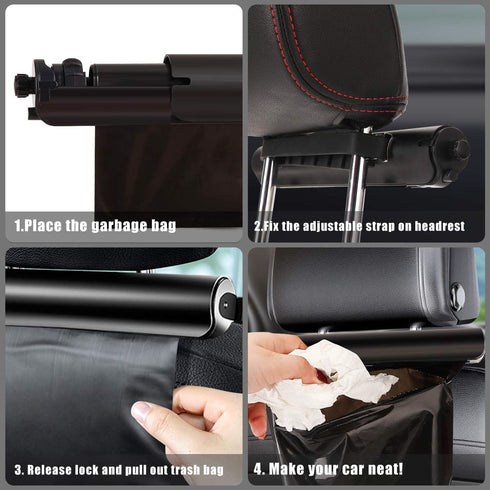 1.Place the garbage bag

2.Fix the adjustable strap on headrest

3. Release lock and pull out trash bag

4. Make your car neat!