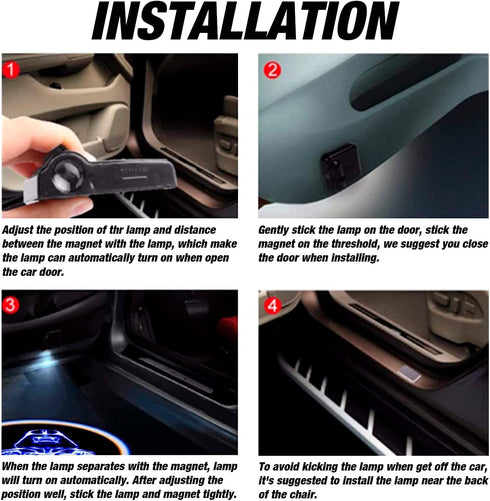 INSTALLATION

1

Adjust the position of thr lamp and distance between the magnet with the lamp, which make the lamp can automatically turn on when open the car door.

2

Gently stick the lamp on the door, stick the magnet on the threshold, we suggest you close the door when installing.

3

When the lamp separates with the magnet, lamp will turn on automatically. After adjusting the position well, stick the lamp and magnet tightly.

4

To avoid kicking the lamp when get off the car, it's suggested to install the lamp near the back of the chair.