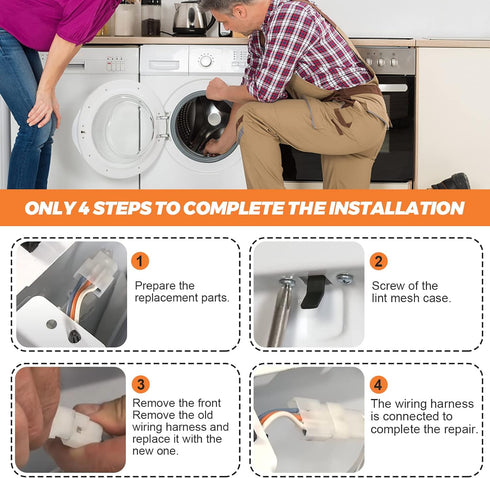 ONLY 4 STEPS TO COMPLETE THE INSTALLATION

1

Prepare the replacement parts.

2

Screw of the lint mesh case.

3

Remove the front Remove the old wiring harness and replace it with the new one.

4

The wiring harness is connected to complete the repair.