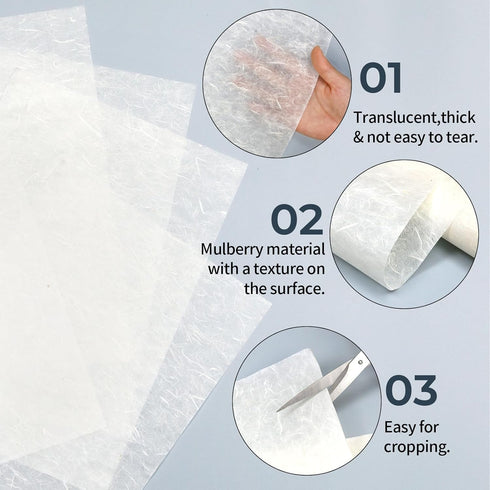 01

Translucent,thick & not easy to tear.

02

Mulberry material with a texture on the surface.

03

Easy for cropping.