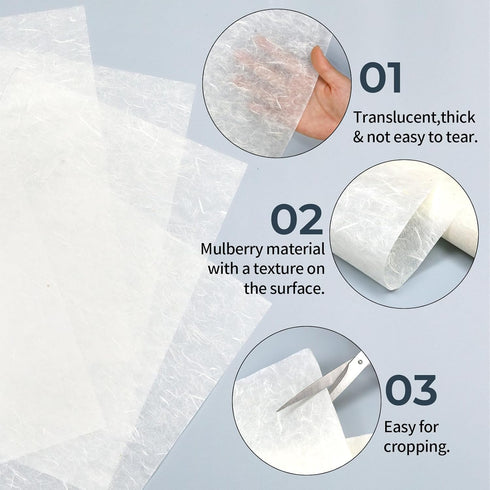 01
Translucent,thick & not easy to tear.

02
Mulberry material with a texture on the surface.

03
Easy for cropping.