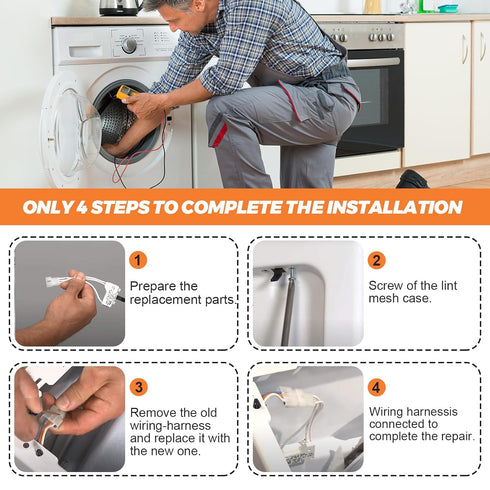 ONLY 4 STEPS TO COMPLETE THE INSTALLATION

1
Prepare the replacement parts.

2
Screw of the lint mesh case.

3
Remove the old wiring-harness and replace it with the new one.

4
Wiring harnessis connected to complete the repair.