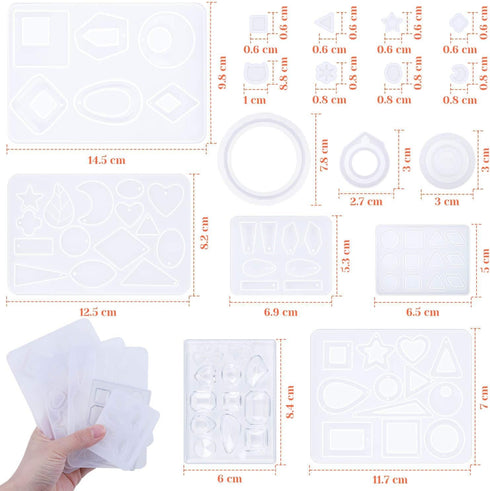 9.8 cm
14.5 cm
0.6 cm
0.6 cm
0.6 cm
0.6 cm
0.6 cm
0.6 cm
0.6 cm
0.6 cm
8.8 cm
1 cm
0.8 cm
0.8 cm
0.8 cm
0.8 cm
0.8 cm
0.8 cm
7.8 cm
3 cm
2.7 cm
3 cm
3 cm
8.2 cm
12.5 cm
5.3 cm
6.9 cm
5 cm
6.5 cm
8.4 cm
6 cm
7 cm
11.7 cm