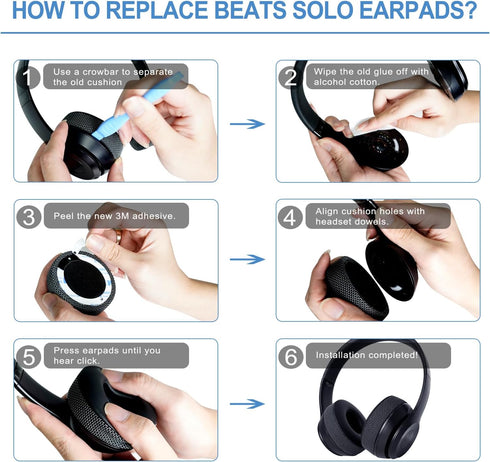 HOW TO REPLACE BEATS SOLO EARPADS?

1 Use a crowbar to separate the old cushion

2 Wipe the old glue off with alcohol cotton.

3 Peel the new 3M adhesive.

4 Align cushion holes with headset dowels.

5 Press earpads until you hear click.

6 Installation completed!